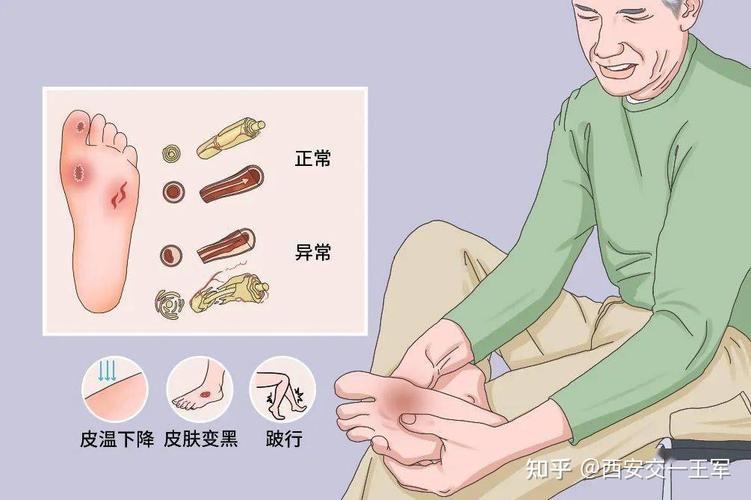 正常

异常

皮温下降 皮肤变黑 跛行

知乎 @西安交一王军